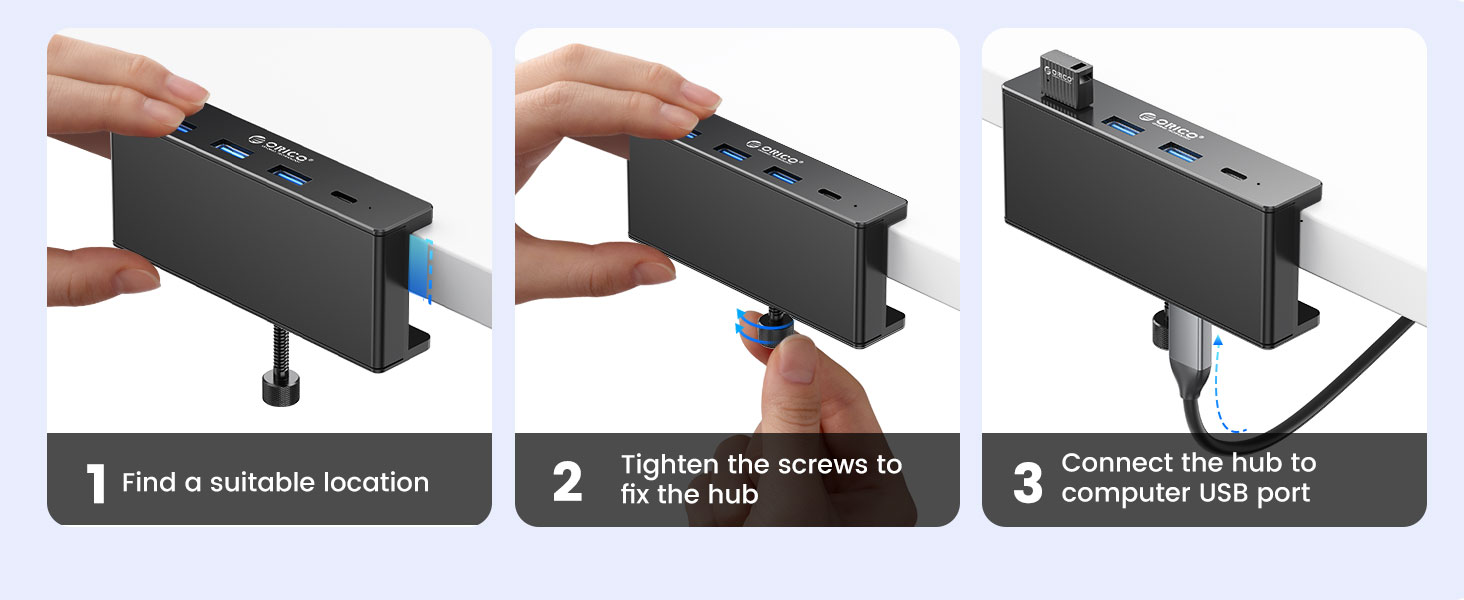 ORICO

1 Find a suitable location

ORICO

2 Tighten the screws to fix the hub

ORICO

ORICO

3 Connect the hub to computer USB port