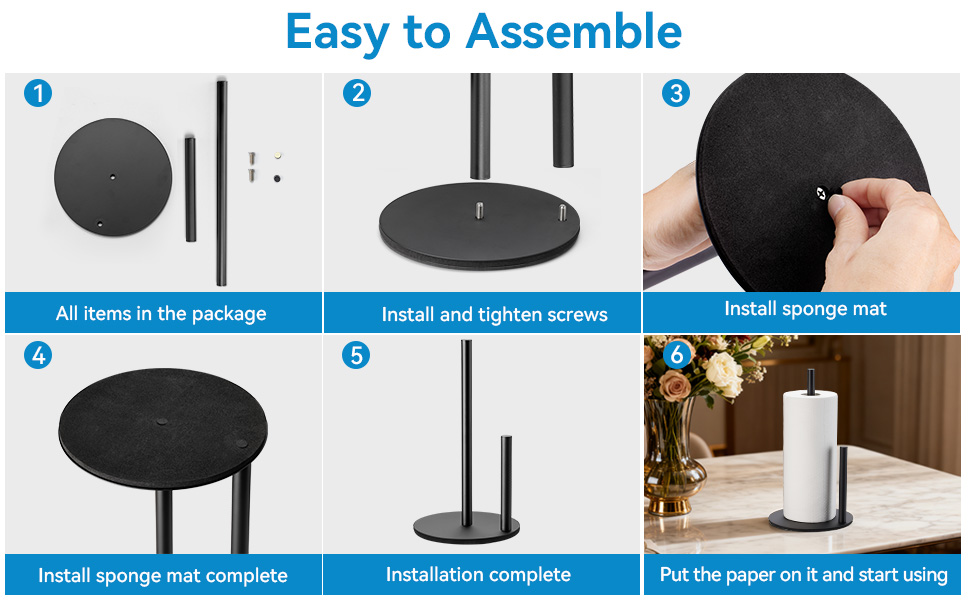 Easy to Assemble

1

All items in the package

2

Install and tighten screws

3

Install sponge mat

4

Install sponge mat complete

5

Installation complete

6

Put the paper on it and start using