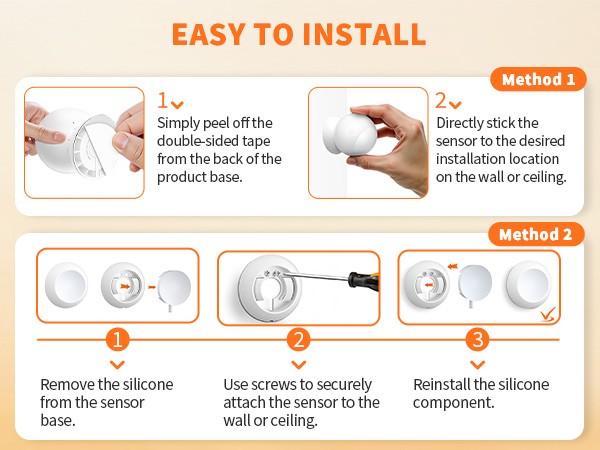 EASY TO INSTALL

Method 1

1

Simply peel off the double-sided tape from the back of the product base.

2

Directly stick the sensor to the desired installation location on the wall or ceiling.

Method 2

1

Remove the silicone from the sensor base.

2

Use screws to securely attach the sensor to the wall or ceiling.

3

Reinstall the silicone component.