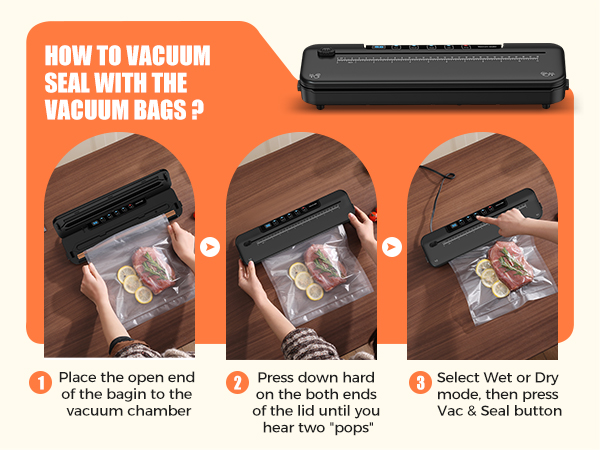 HOW TO VACUUM SEAL WITH THE VACUUM BAGS ?

1 Place the open end of the bagin to the vacuum chamber

2 Press down hard on the both ends of the lid until you hear two "pops"

3 Select Wet or Dry mode, then press Vac & Seal button