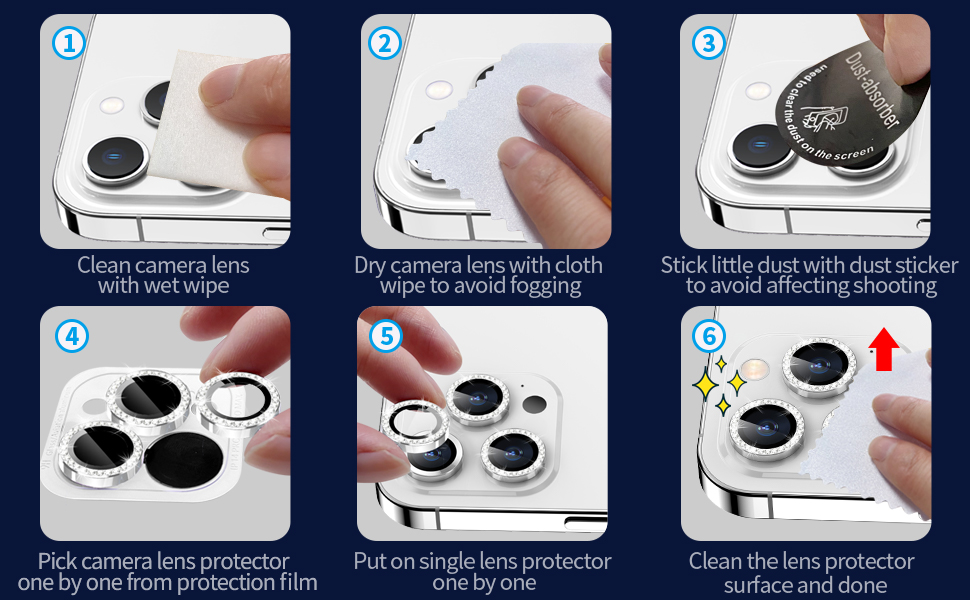 1
Clean camera lens with wet wipe

2
Dry camera lens with cloth wipe to avoid fogging

3
Dust-absorber
used to clear the dust on the screen
Stick little dust with dust sticker to avoid affecting shooting

4
Pick camera lens protector one by one from protection film

5
Put on single lens protector one by one

6
Clean the lens protector surface and done