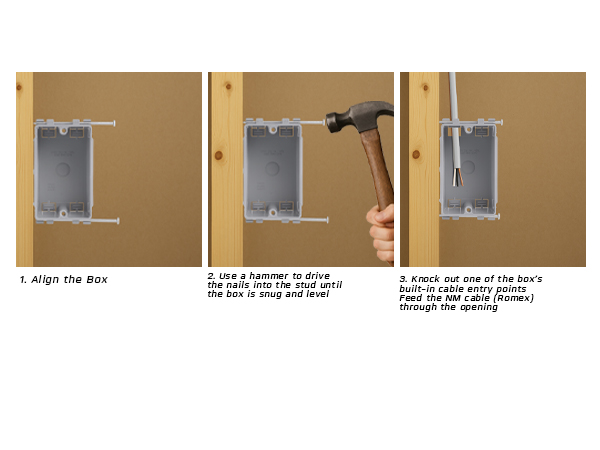 1. Align the Box

2. Use a hammer to drive the nails into the stud until the box is snug and level

3. Knock out one of the box's built-in cable entry points Feed the NM cable (Romex) through the opening