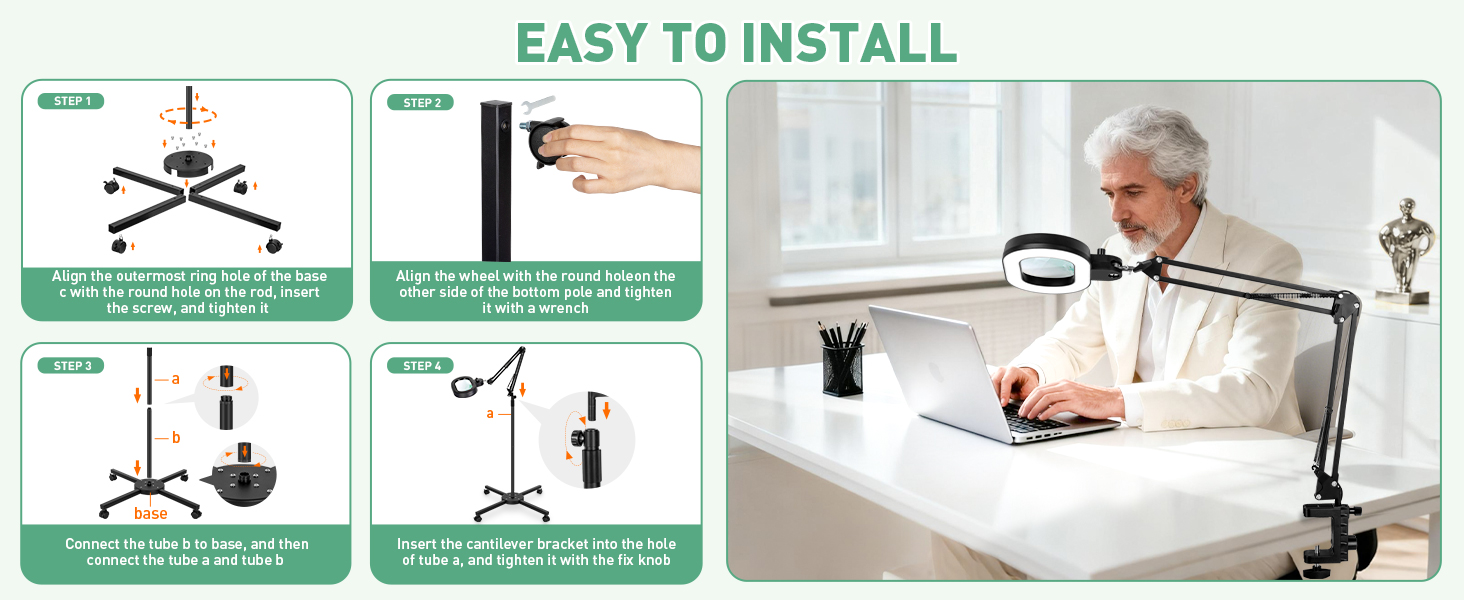 EASY TO INSTALL

STEP 1

Align the outermost ring hole of the base c with the round hole on the rod, insert the screw, and tighten it

STEP 2

Align the wheel with the round holeon the other side of the bottom pole and tighten it with a wrench

STEP 3

a

b

base

Connect the tube b to base, and then connect the tube a and tube b

STEP 4

a

Insert the cantilever bracket into the hole of tube a, and tighten it with the fix knob