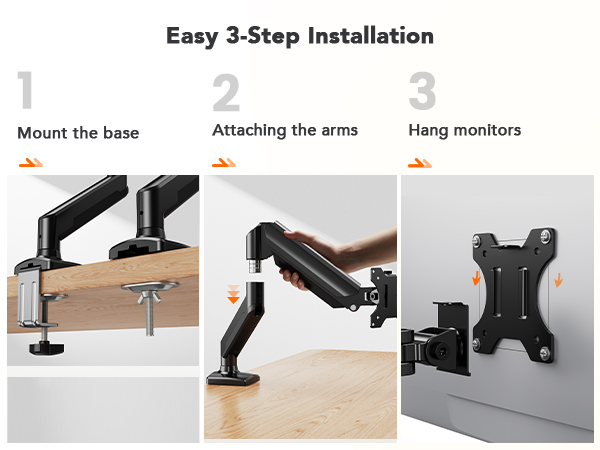 Easy 3-Step Installation

1

Mount the base

2

Attaching the arms

3

Hang monitors