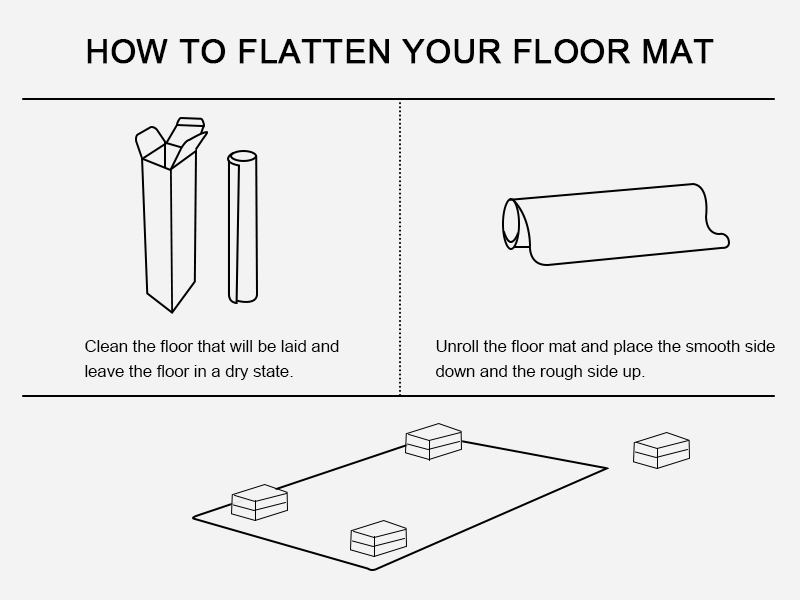 HOW TO FLATTEN YOUR FLOOR MAT

Clean the floor that will be laid and leave the floor in a dry state.

Unroll the floor mat and place the smooth side down and the rough side up.