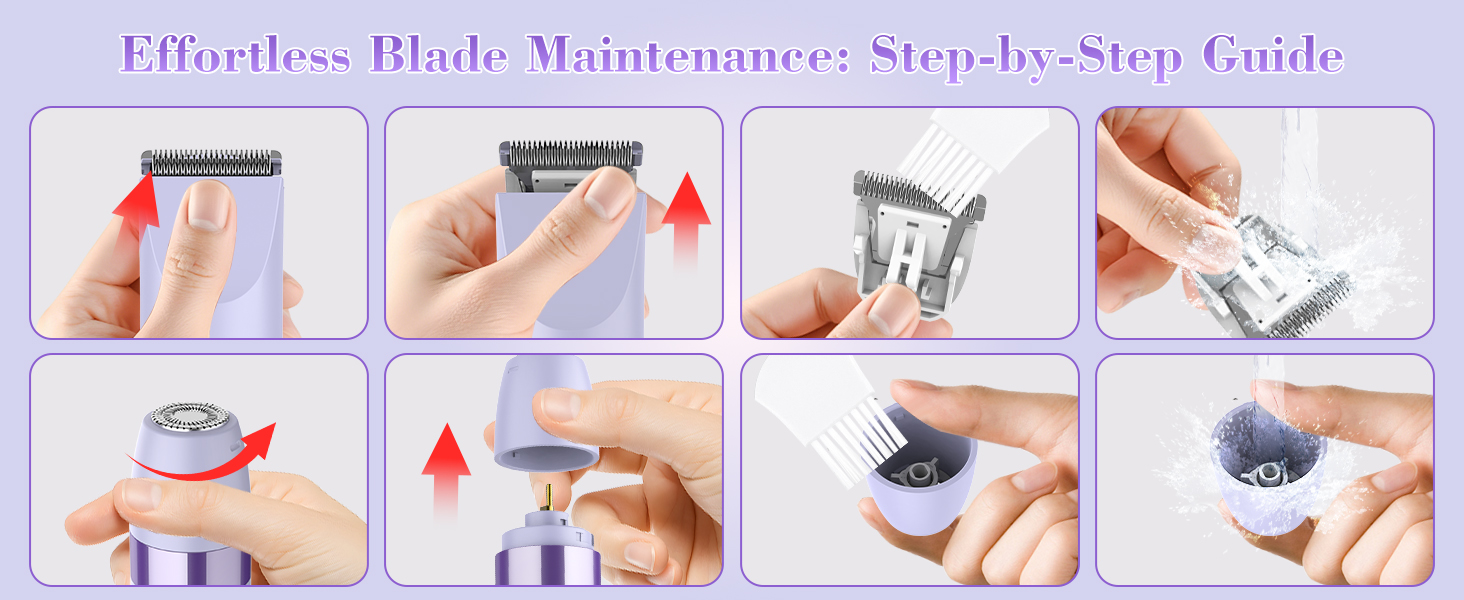 Effortless Blade Maintenance: Step-by-Step Guide