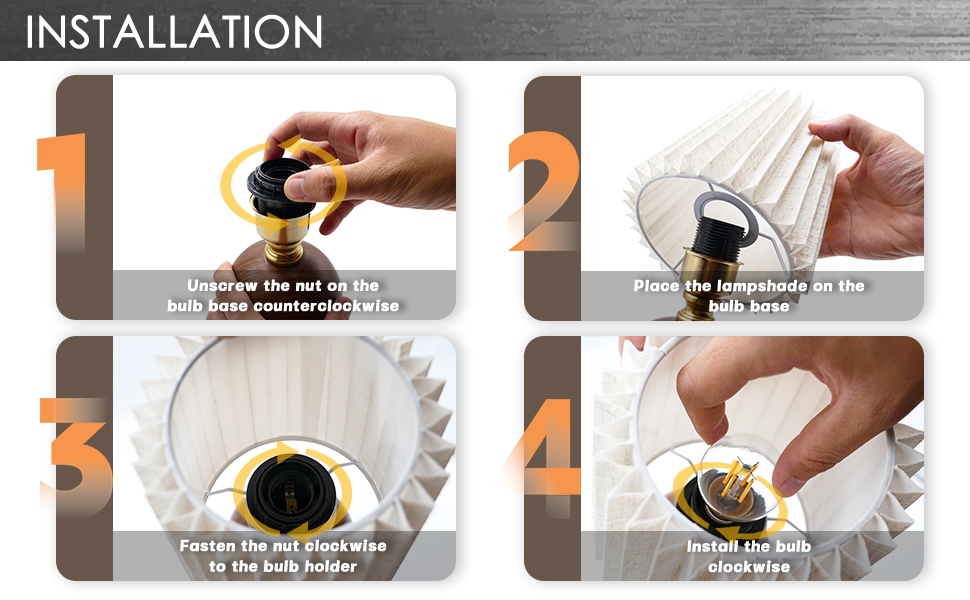 INSTALLATION

1

Unscrew the nut on the bulb base counterclockwise

2

Place the lampshade on the bulb base

3

Fasten the nut clockwise to the bulb holder

4

Install the bulb clockwise