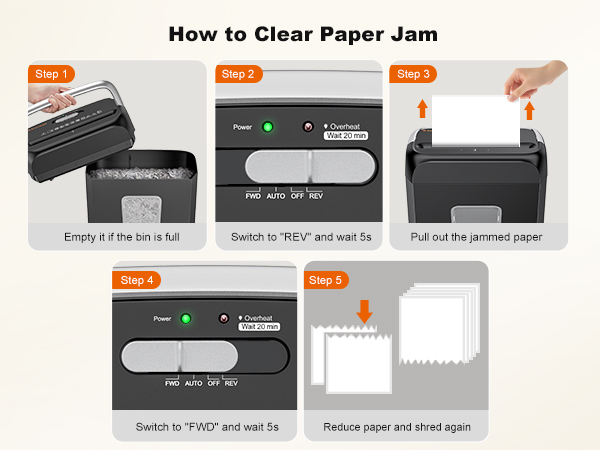 How to Clear Paper Jam

Step 1

Empty it if the bin is full

Step 2

Power

Overheat
Wait 20 min

FWD AUTO OFF REV

Switch to "REV" and wait 5s

Step 3

Pull out the jammed paper

Step 4

Power

Overheat
Wait 20 min

FWD AUTO OFF REV

Switch to "FWD" and wait 5s

Step 5

Reduce paper and shred again