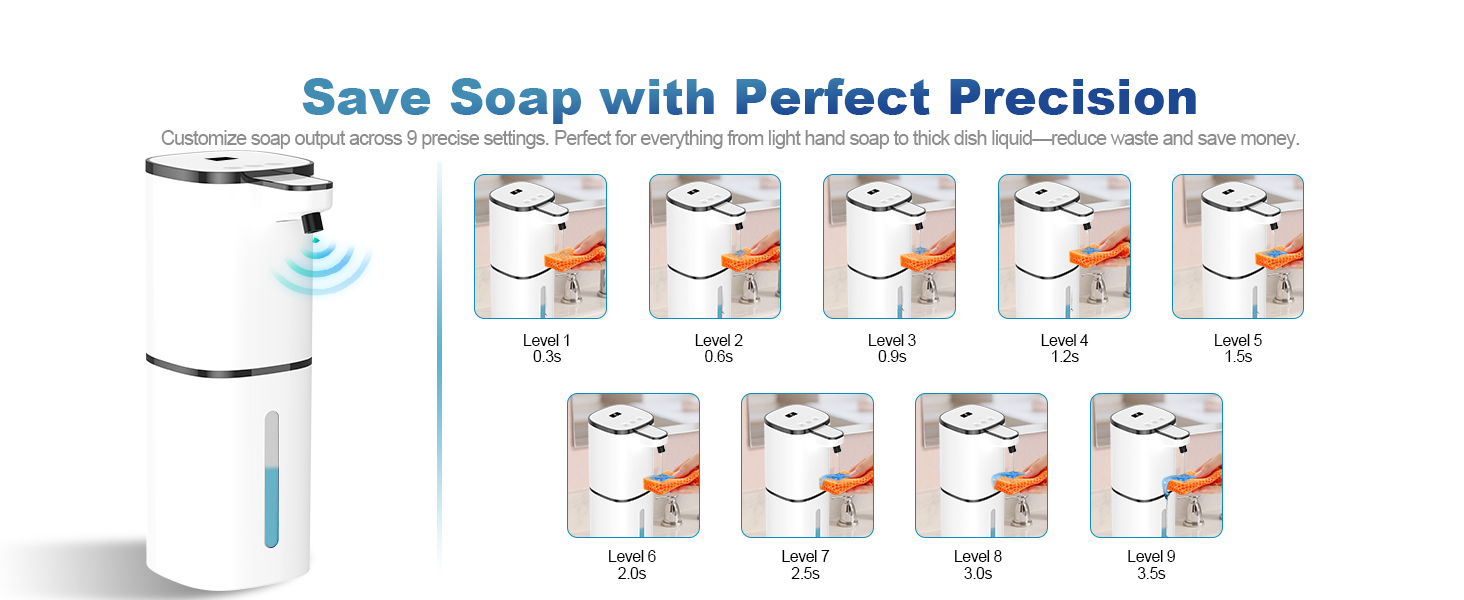 Save Soap with Perfect Precision

Customize soap output across 9 precise settings. Perfect for everything from light hand soap to thick dish liquid—reduce waste and save money.

Level 1
0.3s

Level 2
0.6s

Level 3
0.9s

Level 4
1.2s

Level 5
1.5s

Level 6
2.0s

Level 7
2.5s

Level 8
3.0s

Level 9
3.5s