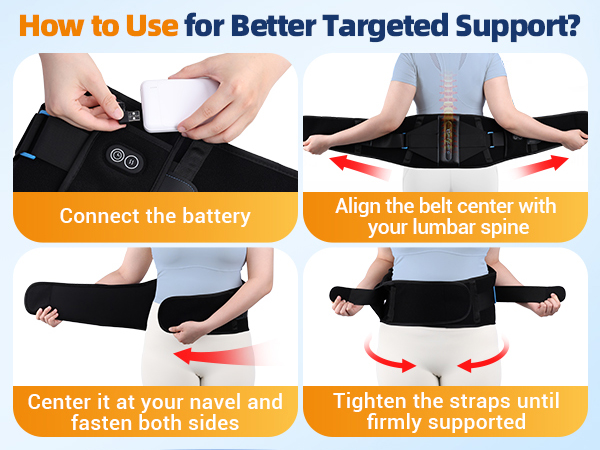 How to Use for Better Targeted Support?

Connect the battery

Align the belt center with your lumbar spine

Center it at your navel and fasten both sides

Tighten the straps until firmly supported