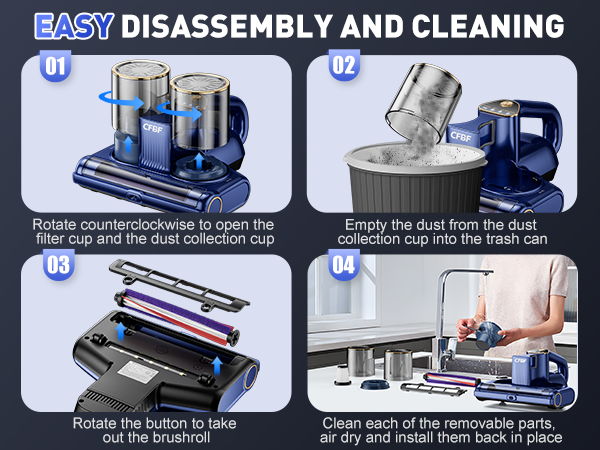 EASY DISASSEMBLY AND CLEANING

01

CFBF

Rotate counterclockwise to open the filter cup and the dust collection cup

02

CFBF

Empty the dust from the dust collection cup into the trash can

03

Rotate the button to take out the brushroll

04

CFBF

Clean each of the removable parts, air dry and install them back in place