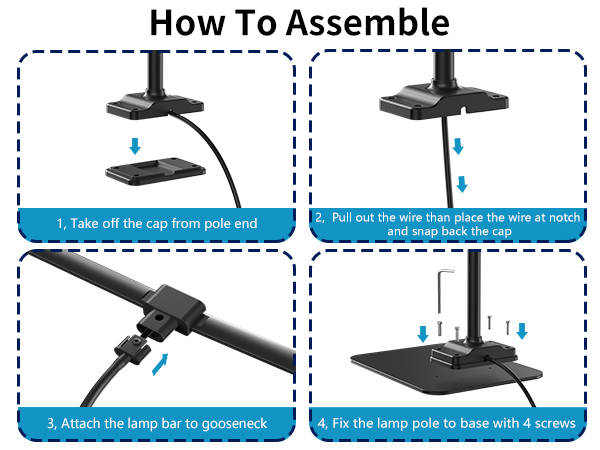 How To Assemble

1, Take off the cap from pole end

2, Pull out the wire than place the wire at notch and snap back the cap

3, Attach the lamp bar to gooseneck

4, Fix the lamp pole to base with 4 screws