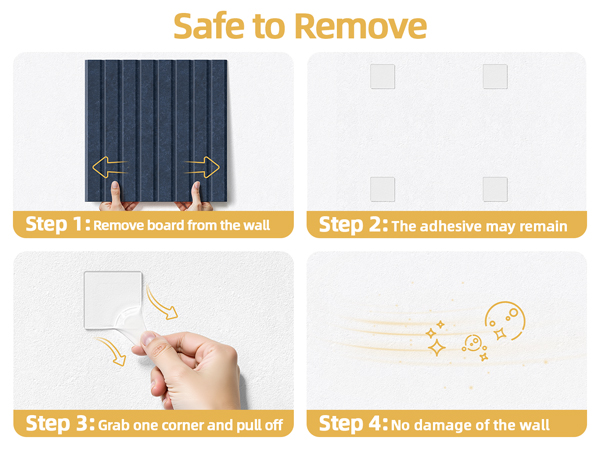 Safe to Remove

Step 1: Remove board from the wall

Step 2: The adhesive may remain

Step 3: Grab one corner and pull off

Step 4: No damage of the wall