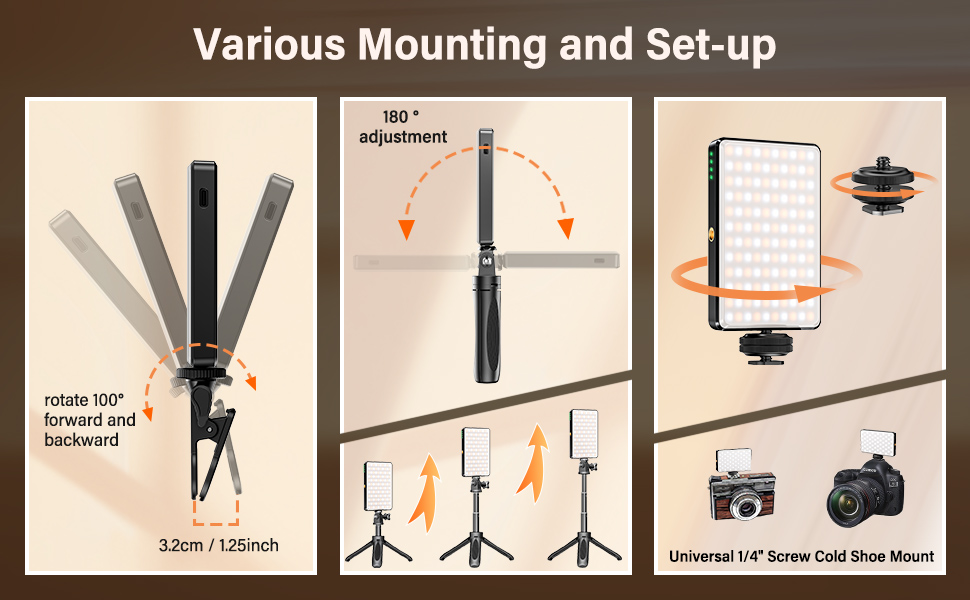 Various Mounting and Set-up

rotate 100° forward and backward

3.2cm / 1.25inch

180 ° adjustment

Universal 1/4" Screw Cold Shoe Mount