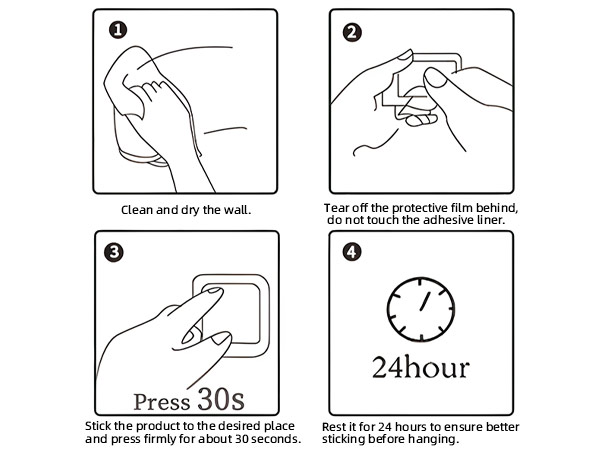 1

Clean and dry the wall.

2

Tear off the protective film behind, do not touch the adhesive liner.

3

Press 30s

Stick the product to the desired place and press firmly for about 30 seconds.

4

24hour

Rest it for 24 hours to ensure better sticking before hanging.