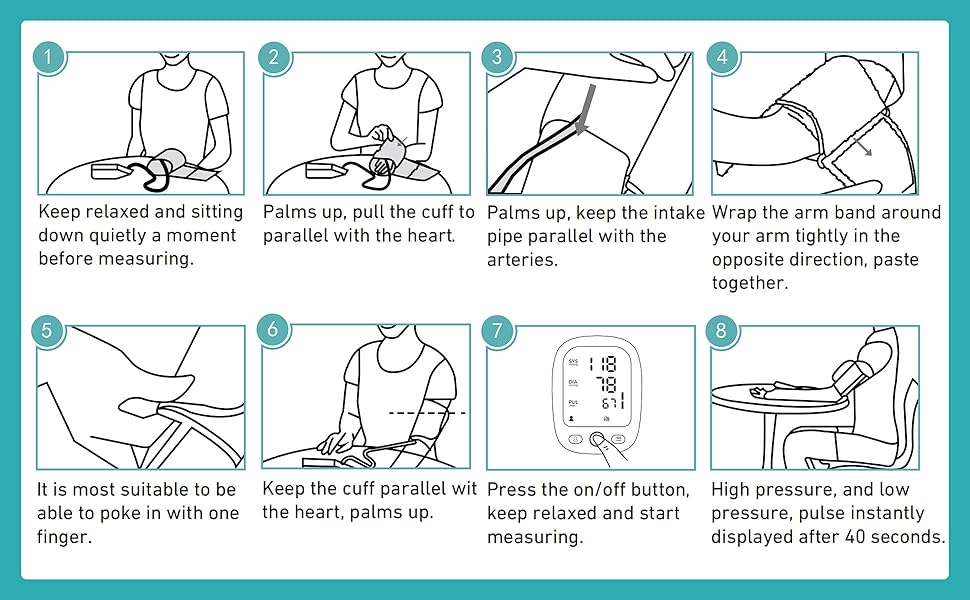 1
Keep relaxed and sitting down quietly a moment before measuring.

2
Palms up, pull the cuff to parallel with the heart.

3
Palms up, keep the intake pipe parallel with the arteries.

4
Wrap the arm band around your arm tightly in the opposite direction, paste together.

5
It is most suitable to be able to poke in with one finger.

6
Keep the cuff parallel wit the heart, palms up.

7
SYS
118
DIA
78
PUL
67
Press the on/off button, keep relaxed and start measuring.

8
High pressure, and low pressure, pulse instantly displayed after 40 seconds.