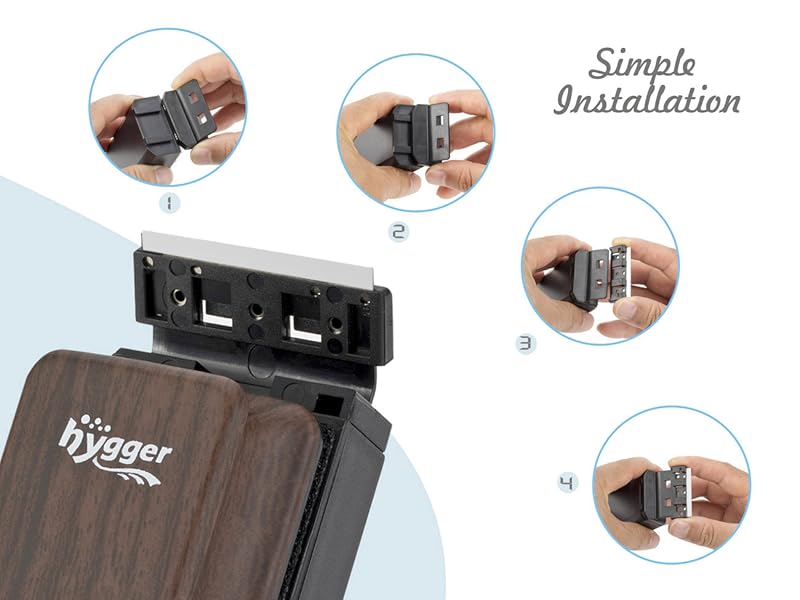 Simple Installation

1

2

3

4

hygger