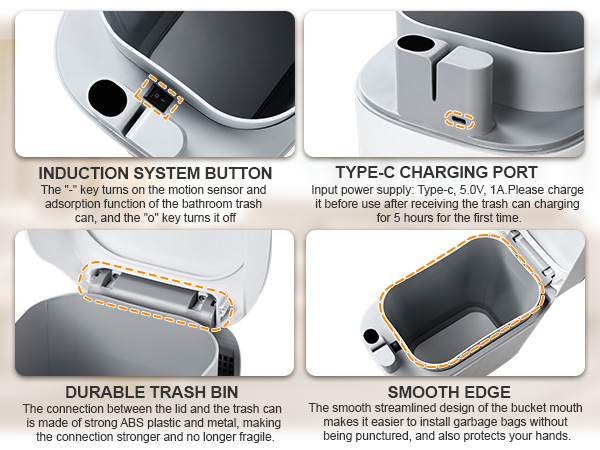 INDUCTION SYSTEM BUTTON
The "-" key turns on the motion sensor and adsorption function of the bathroom trash can, and the "o" key turns it off

TYPE-C CHARGING PORT
Input power supply: Type-c, 5.0V, 1A.Please charge it before use after receiving the trash can charging for 5 hours for the first time.

DURABLE TRASH BIN
The connection between the lid and the trash can is made of strong ABS plastic and metal, making the connection stronger and no longer fragile.

SMOOTH EDGE
The smooth streamlined design of the bucket mouth makes it easier to install garbage bags without being punctured, and also protects your hands.