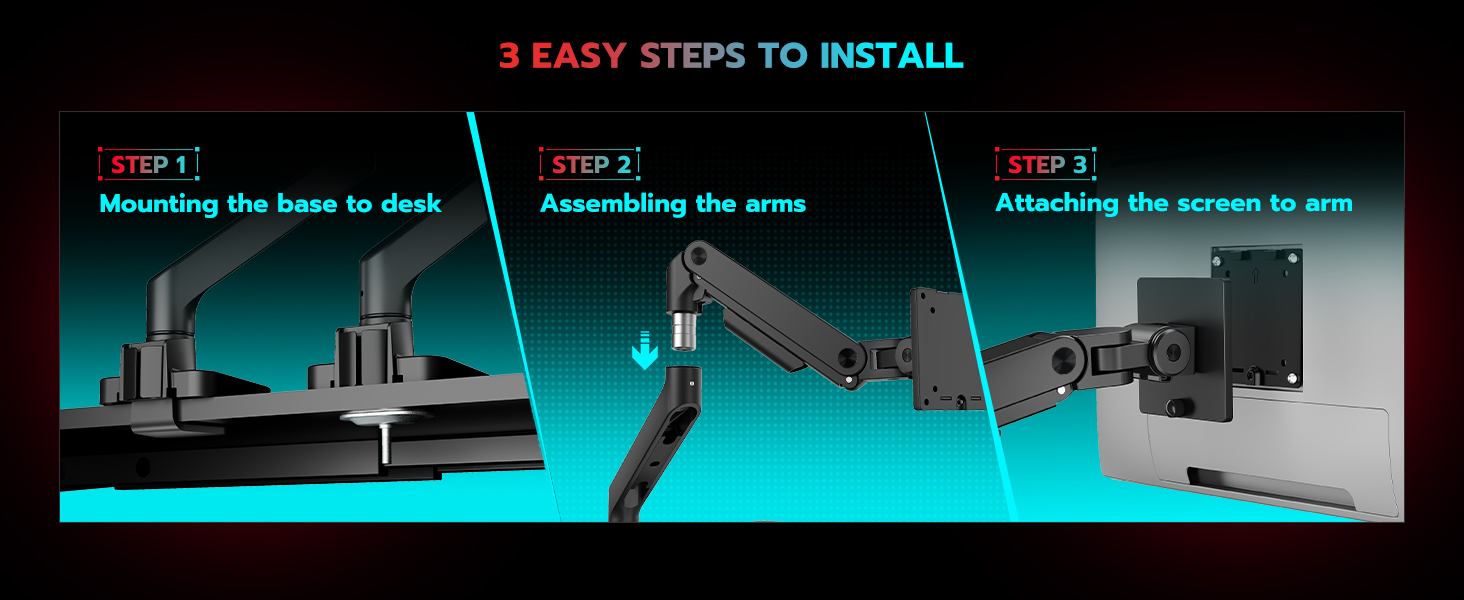 3 EASY STEPS TO INSTALL

STEP 1
Mounting the base to desk

STEP 2
Assembling the arms

STEP 3
Attaching the screen to arm