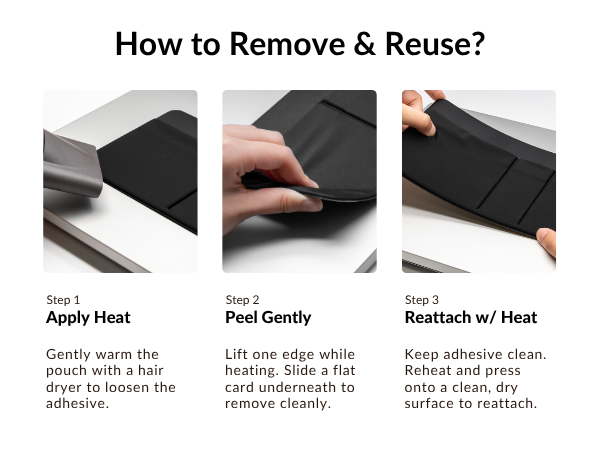 How to Remove & Reuse?

Step 1
Apply Heat

Gently warm the pouch with a hair dryer to loosen the adhesive.

Step 2
Peel Gently

Lift one edge while heating. Slide a flat card underneath to remove cleanly.

Step 3
Reattach w/ Heat

Keep adhesive clean. Reheat and press onto a clean, dry surface to reattach.