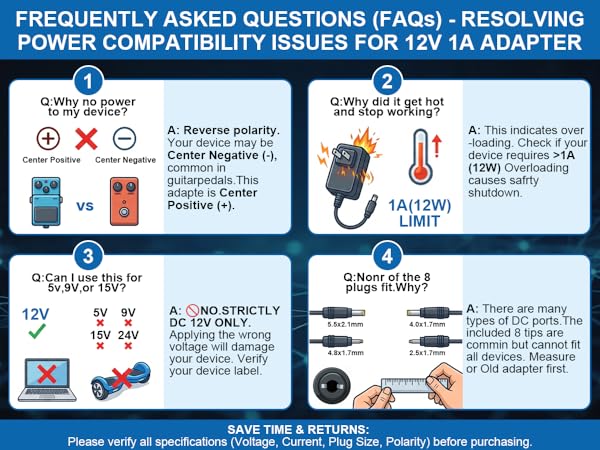 FREQUENTLY ASKED QUESTIONS (FAQs) - RESOLVING POWER COMPATIBILITY ISSUES FOR 12V 1A ADAPTER

1

Q:Why no power to my device?

Center Positive Center Negative

vs

A: Reverse polarity. Your device may be Center Negative (-), common in guitarpedals.This adapte is Center Positive (+).

2

Q:Why did it get hot and stop working?

1A(12W) LIMIT

A: This indicates over -loading. Check if your device requires >1A (12W) Overloading causes safrty shutdown.

3

Q:Can I use this for 5v,9V,or 15V?

12V

5V 9V
15V 24V

A: NO.STRICTLY DC 12V ONLY. Applying the wrong voltage will damage your device. Verify your device label.

4

Q:Nonr of the 8 plugs fit.Why?

5.5x2.1mm
4.0x1.7mm
4.8x1.7mm
2.5x1.7mm

A: There are many types of DC ports.The included 8 tips are commin but cannot fit all devices. Measure or Old adapter first.

SAVE TIME & RETURNS:
Please verify all specifications (Voltage, Current, Plug Size, Polarity) before purchasing.