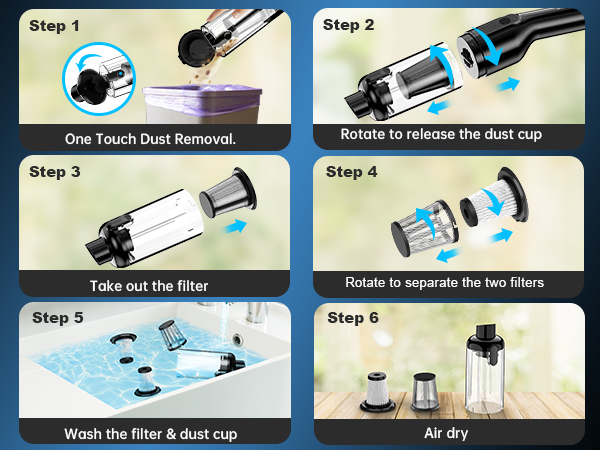 Step 1

One Touch Dust Removal.

Step 2

Rotate to release the dust cup

Step 3

Take out the filter

Step 4

Rotate to separate the two filters

Step 5

Wash the filter & dust cup

Step 6

Air dry