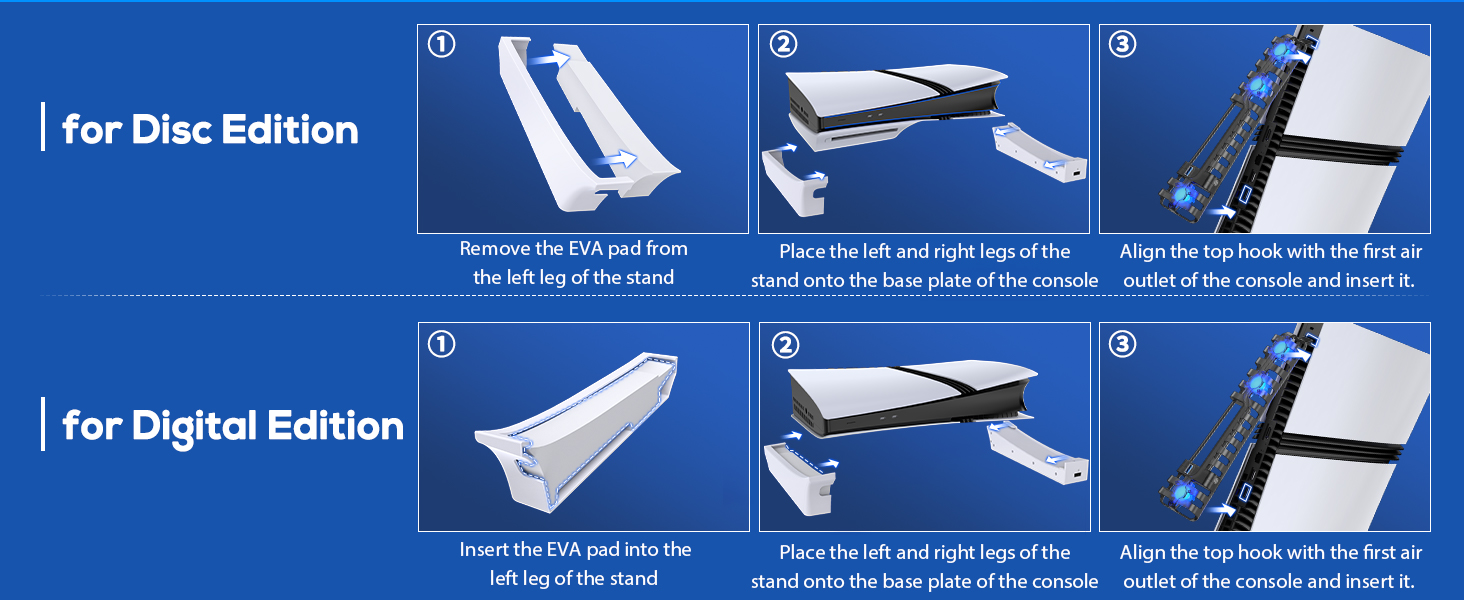 for Disc Edition

①

Remove the EVA pad from the left leg of the stand

②

Place the left and right legs of the stand onto the base plate of the console

③

Align the top hook with the first air outlet of the console and insert it.

for Digital Edition

①

Insert the EVA pad into the left leg of the stand

②

Place the left and right legs of the stand onto the base plate of the console

③

Align the top hook with the first air outlet of the console and insert it.