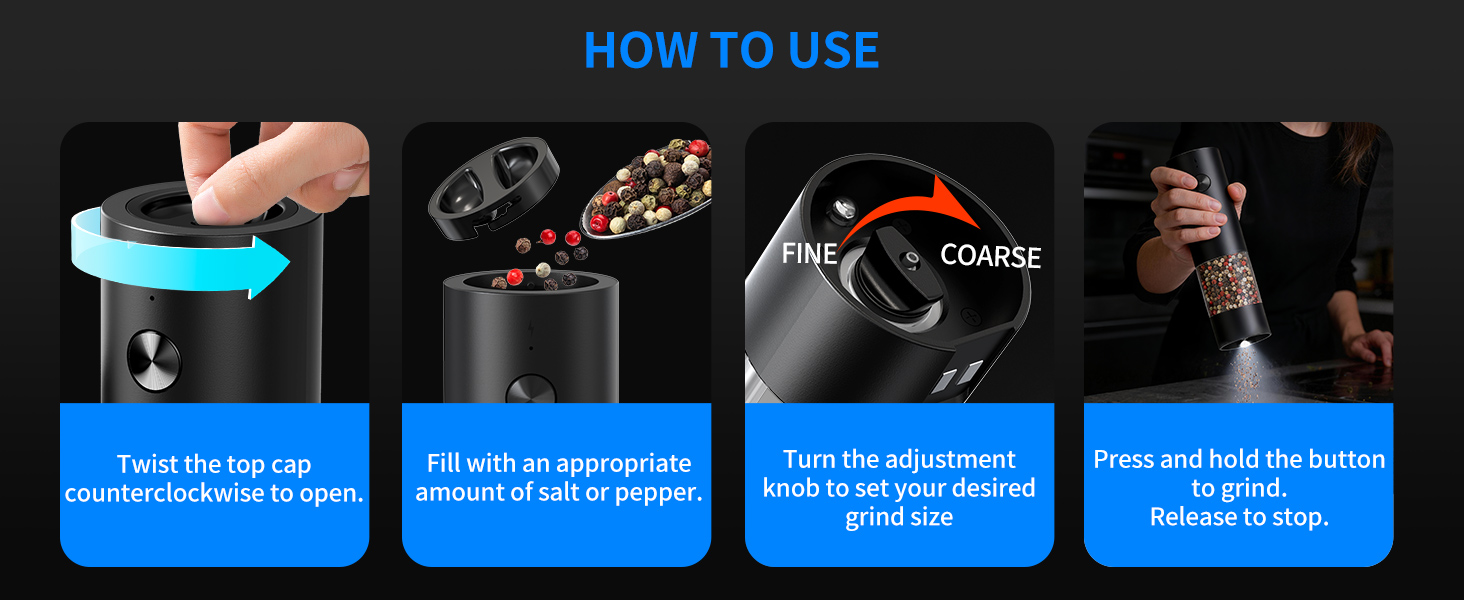 HOW TO USE

Twist the top cap counterclockwise to open.

Fill with an appropriate amount of salt or pepper.

FINE
COARSE

Turn the adjustment knob to set your desired grind size

Press and hold the button to grind.
Release to stop.