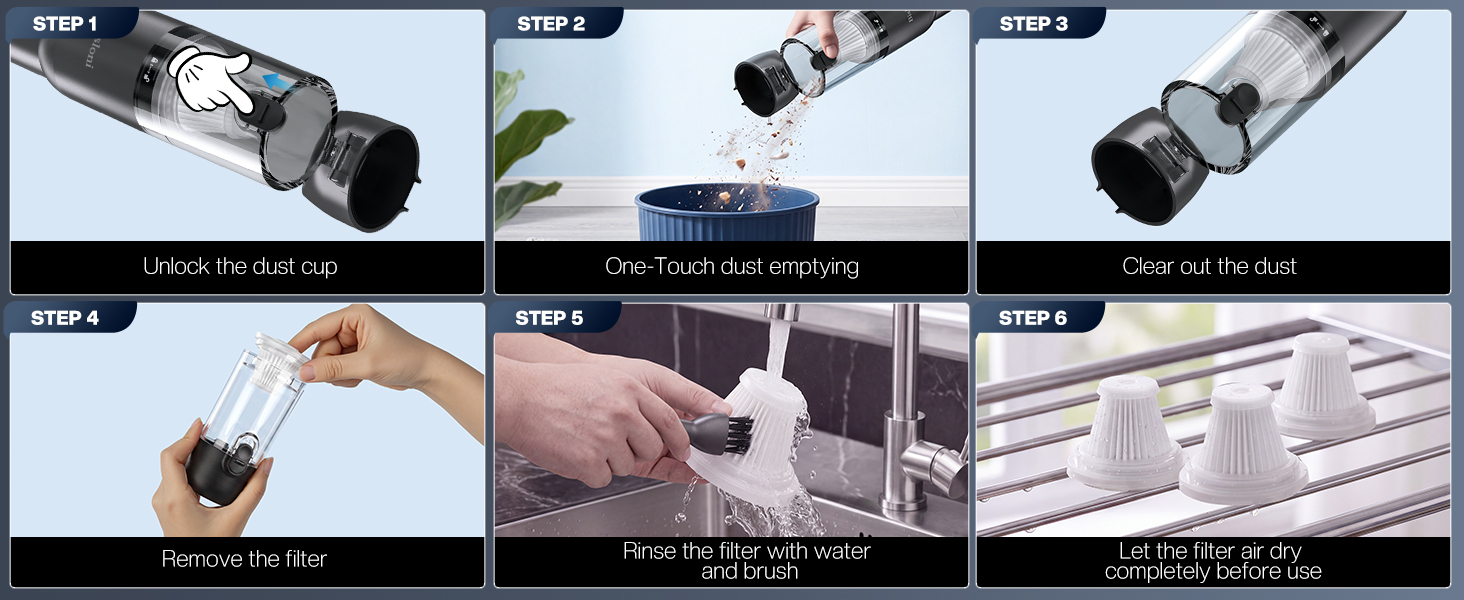 STEP 1

Unlock the dust cup

STEP 2

One-Touch dust emptying

STEP 3

Clear out the dust

STEP 4

Remove the filter

STEP 5

Rinse the filter with water and brush

STEP 6

Let the filter air dry completely before use