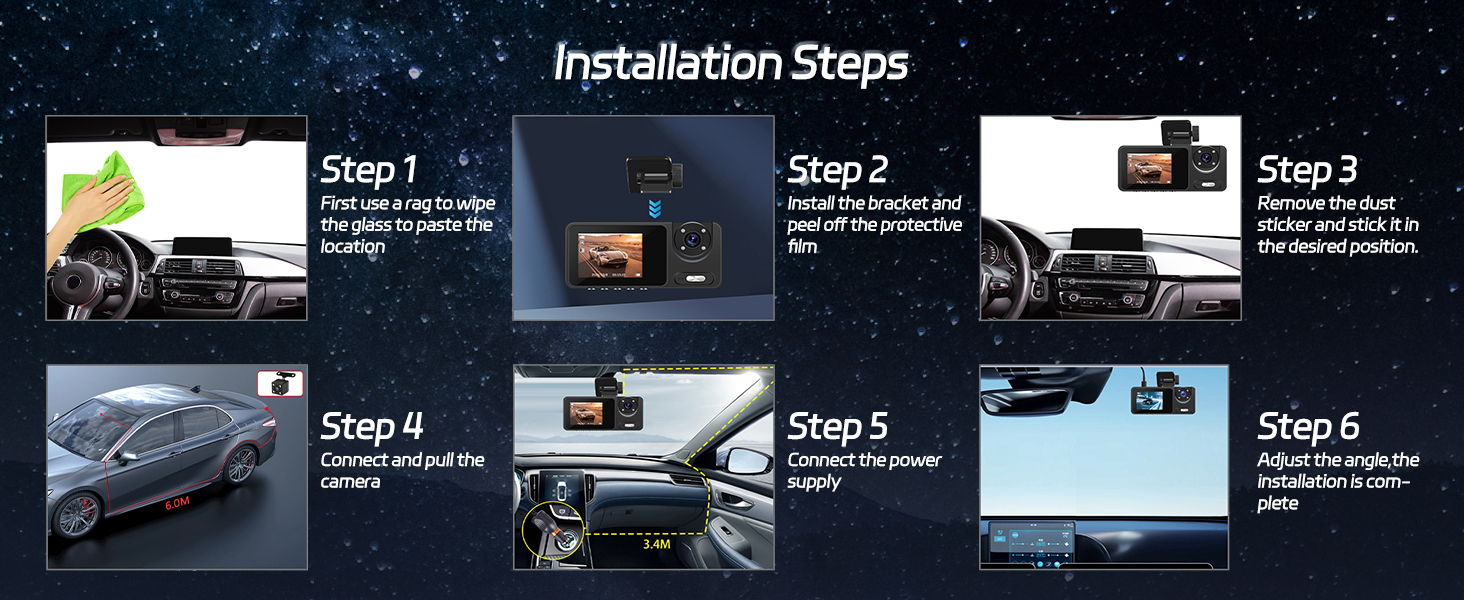 Installation Steps

Step 1
First use a rag to wipe the glass to paste the location

Step 2
Install the bracket and peel off the protective film

Step 3
Remove the dust sticker and stick it in the desired position.

6.0M

Step 4
Connect and pull the camera

3.4M

Step 5
Connect the power supply

Step 6
Adjust the angle,the installation is complete