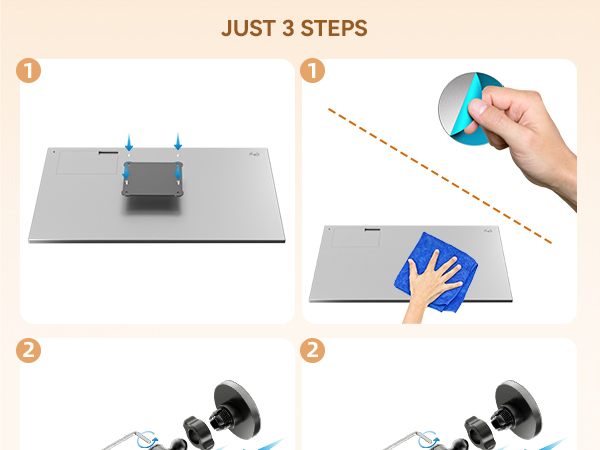 JUST 3 STEPS

1

1

2

2