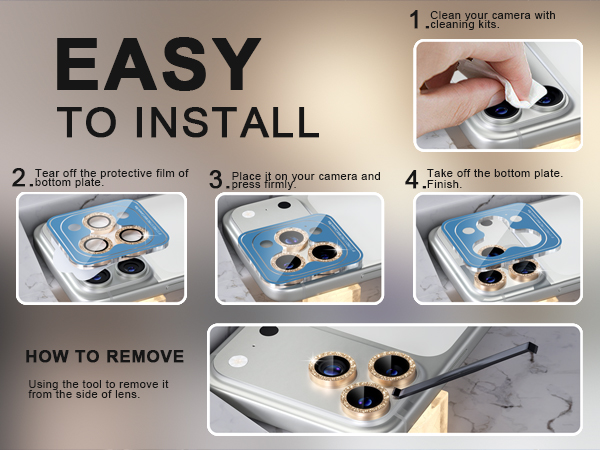 EASY
TO INSTALL

1. Clean your camera with cleaning kits.

2. Tear off the protective film of bottom plate.

3. Place it on your camera and press firmly.

4. Take off the bottom plate. Finish.

HOW TO REMOVE

Using the tool to remove it from the side of lens.