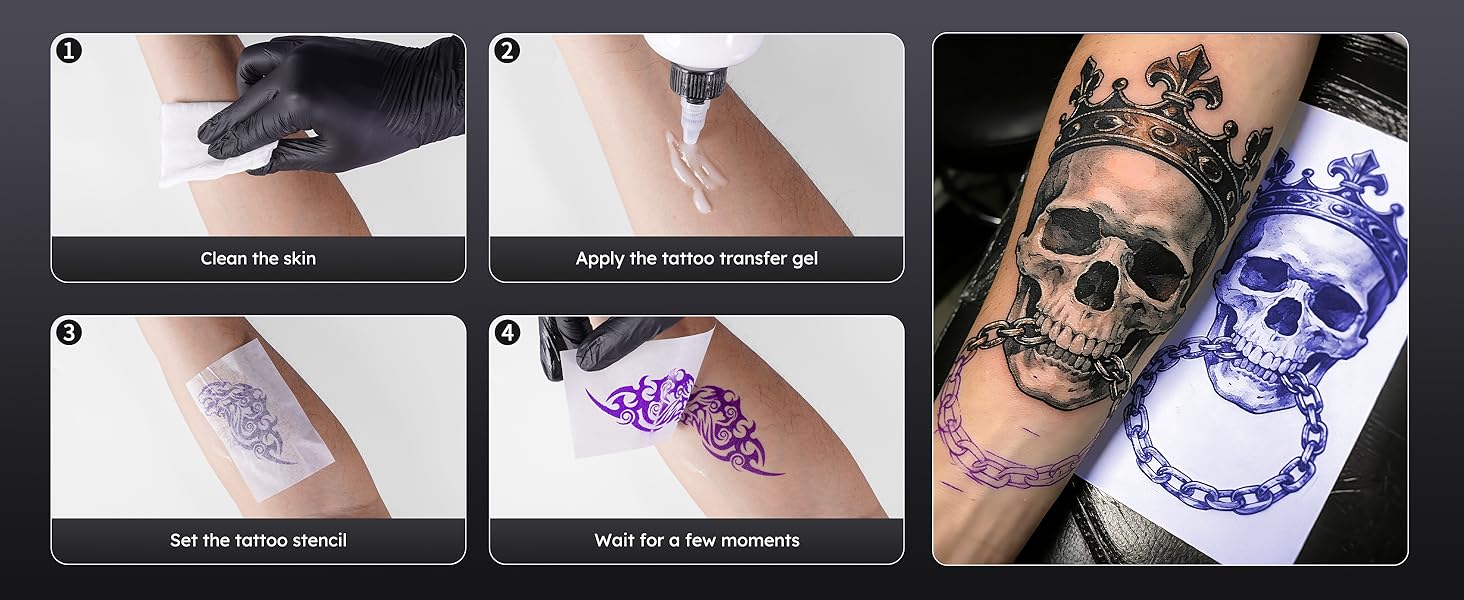 1
Clean the skin

2
Apply the tattoo transfer gel

3
Set the tattoo stencil

4
Wait for a few moments