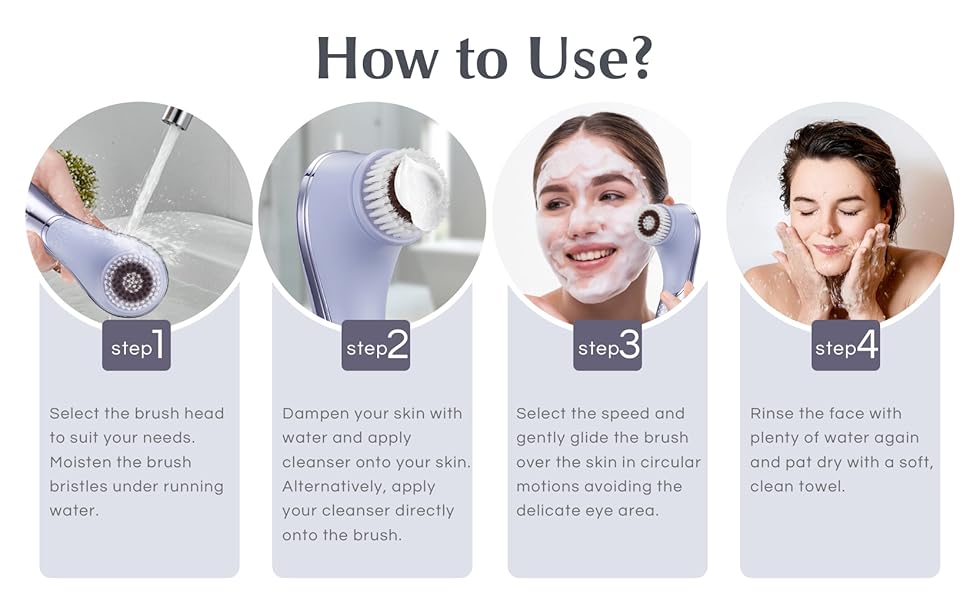 How to Use?

step1

Select the brush head to suit your needs. Moisten the brush bristles under running water.

step2

Dampen your skin with water and apply cleanser onto your skin. Alternatively, apply your cleanser directly onto the brush.

step3

Select the speed and gently glide the brush over the skin in circular motions avoiding the delicate eye area.

step4

Rinse the face with plenty of water again and pat dry with a soft, clean towel.