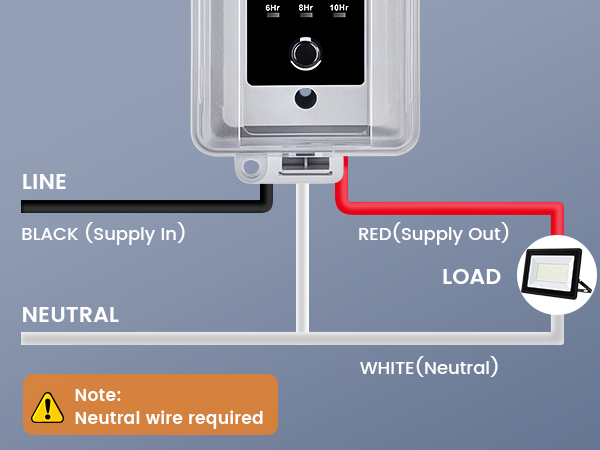 6Hr 8Hr 10Hr

LINE

BLACK (Supply In)

RED(Supply Out)

LOAD

NEUTRAL

WHITE(Neutral)

Note:
Neutral wire required