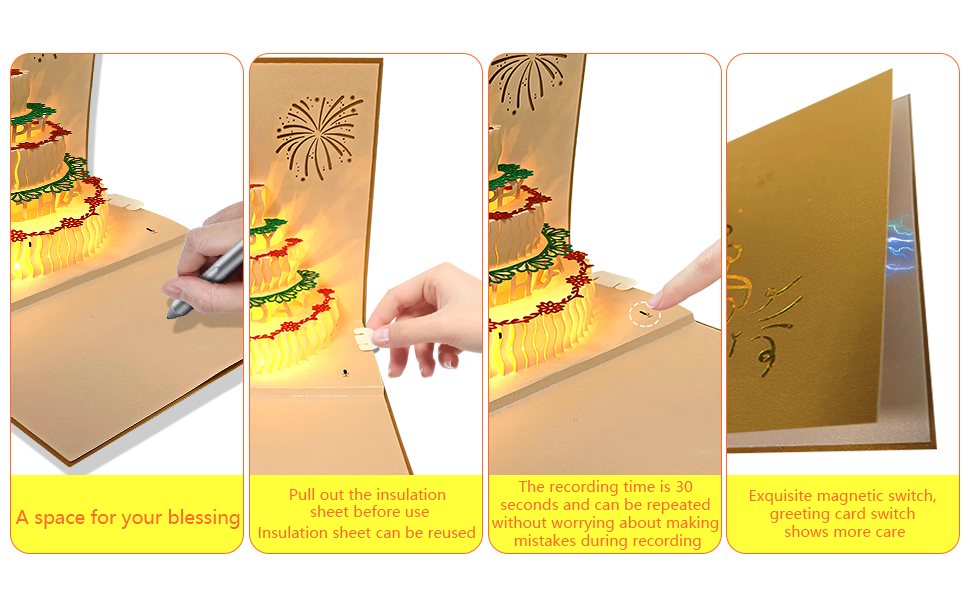 A space for your blessing

Pull out the insulation sheet before use
Insulation sheet can be reused

The recording time is 30 seconds and can be repeated without worrying about making mistakes during recording

Exquisite magnetic switch, greeting card switch shows more care