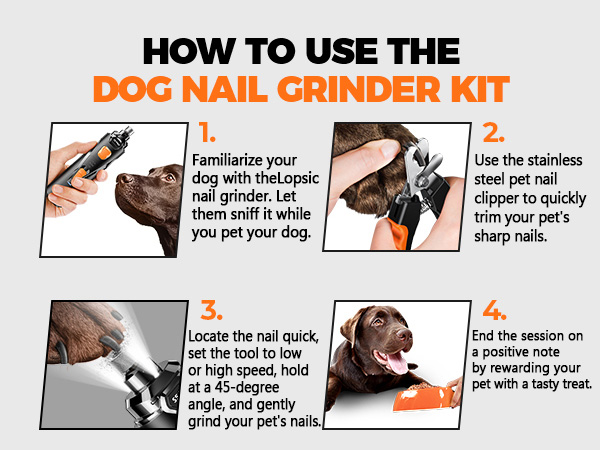 HOW TO USE THE
DOG NAIL GRINDER KIT

1.
Familiarize your dog with theLopsic nail grinder. Let them sniff it while you pet your dog.

2.
Use the stainless steel pet nail clipper to quickly trim your pet's sharp nails.

3.
Locate the nail quick, set the tool to low or high speed, hold at a 45-degree angle, and gently grind your pet's nails.

4.
End the session on a positive note by rewarding your pet with a tasty treat.