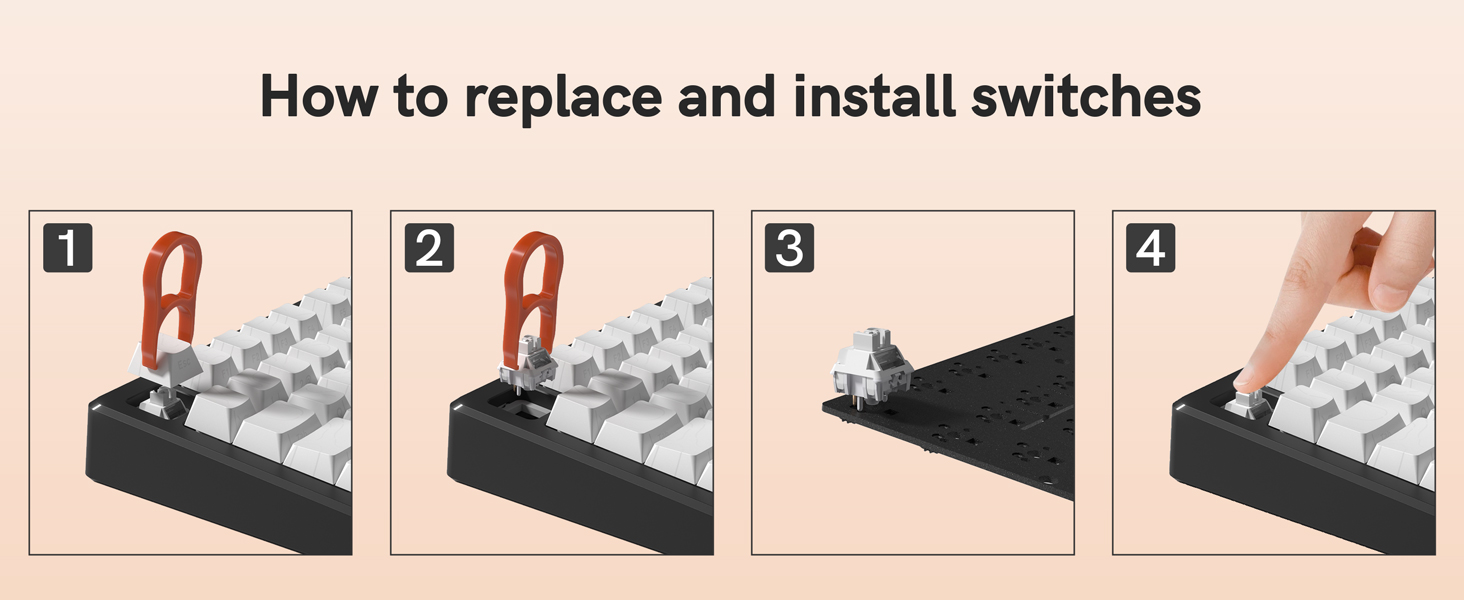 How to replace and install switches

1

2

3

4