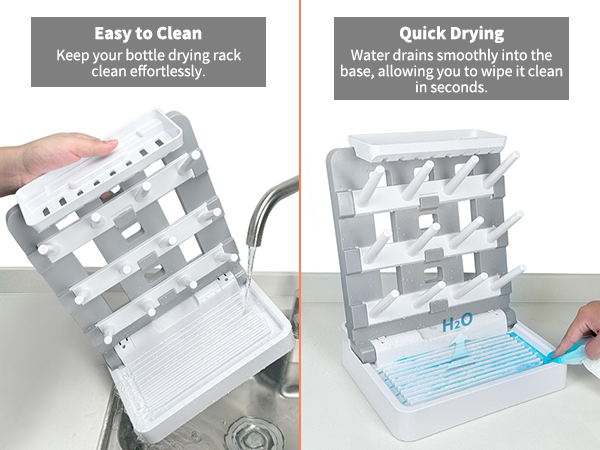 Easy to Clean
Keep your bottle drying rack clean effortlessly.

Quick Drying
Water drains smoothly into the base, allowing you to wipe it clean in seconds.

$H_2O$