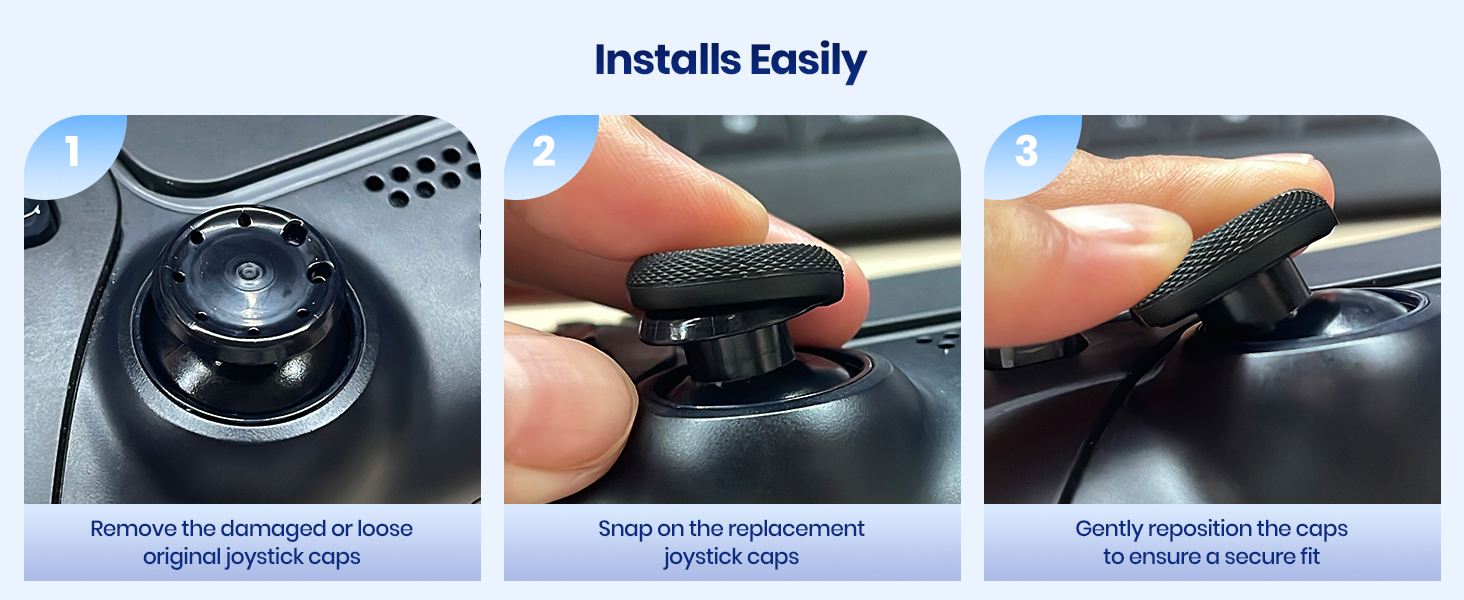 Installs Easily

1

Remove the damaged or loose original joystick caps

2

Snap on the replacement joystick caps

3

Gently reposition the caps to ensure a secure fit