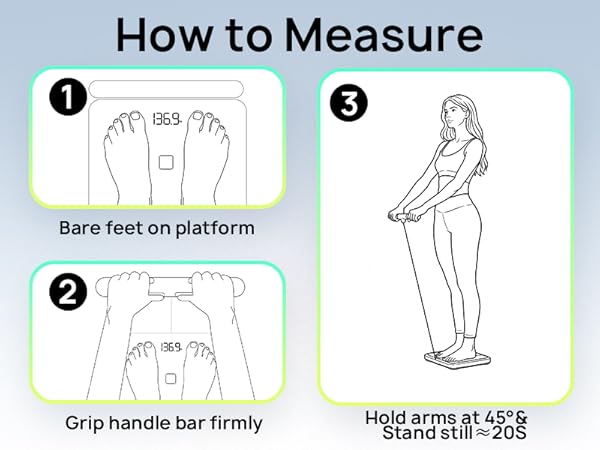 How to Measure

1

136.9

Bare feet on platform

2

136.9

Grip handle bar firmly

3

Hold arms at 45°&
Stand still≈20S