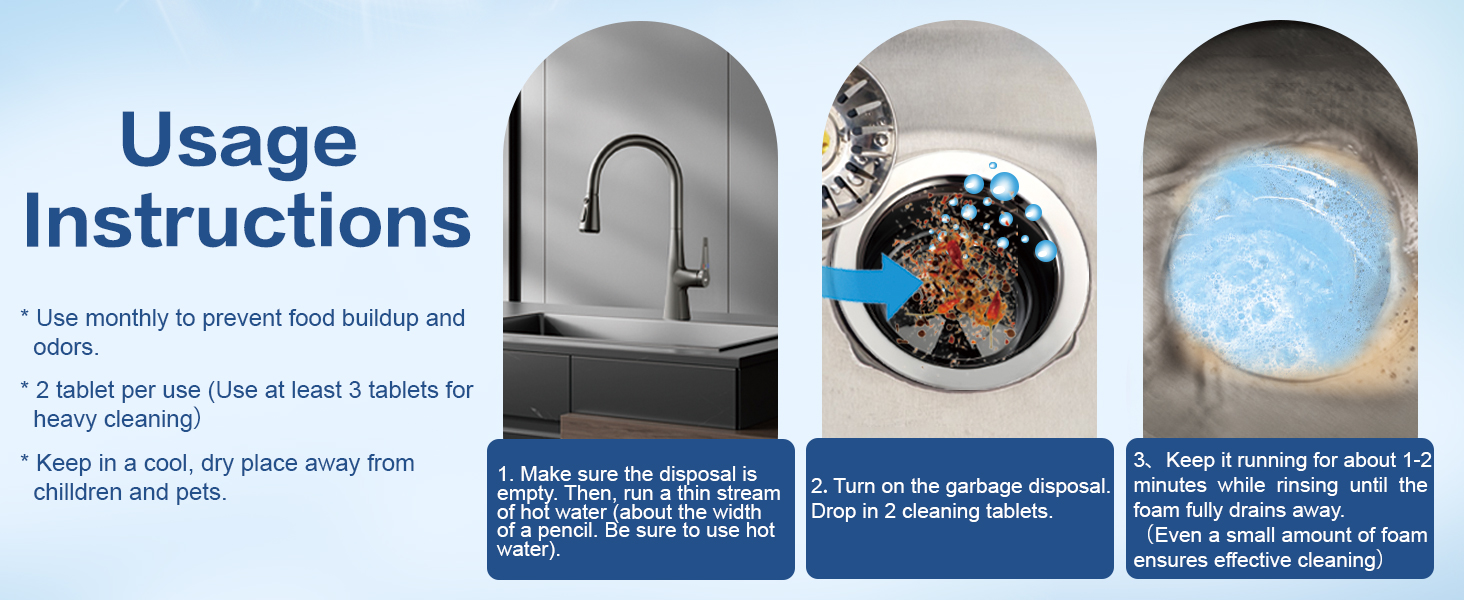 Usage Instructions

* Use monthly to prevent food buildup and odors.

* 2 tablet per use (Use at least 3 tablets for heavy cleaning）

* Keep in a cool, dry place away from chilldren and pets.

1. Make sure the disposal is empty. Then, run a thin stream of hot water (about the width of a pencil. Be sure to use hot water).

2. Turn on the garbage disposal. Drop in 2 cleaning tablets.

3、Keep it running for about 1-2 minutes while rinsing until the foam fully drains away.
（Even a small amount of foam ensures effective cleaning）