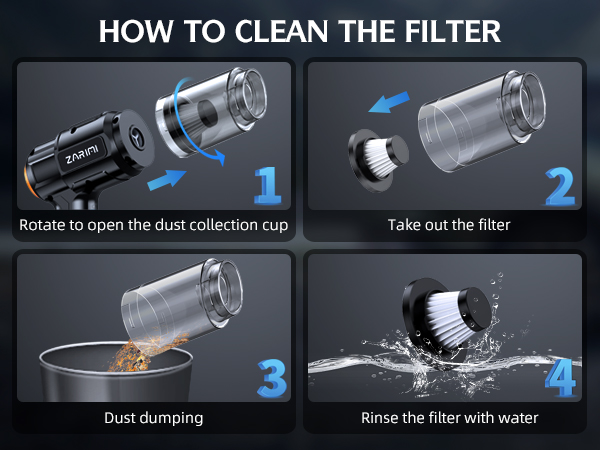 HOW TO CLEAN THE FILTER

ZARIAI

1

Rotate to open the dust collection cup

2

Take out the filter

3

Dust dumping

4

Rinse the filter with water