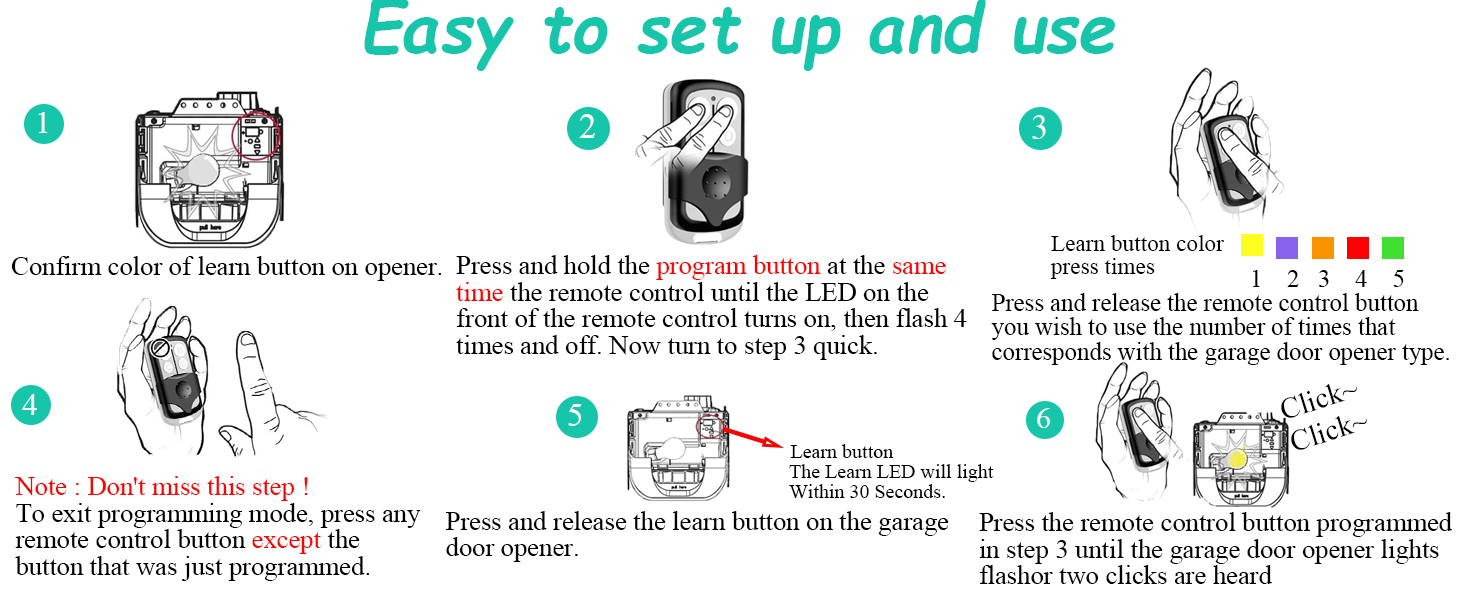 Easy to set up and use

1

Confirm color of learn button on opener.

2

Press and hold the program button at the same time the remote control until the LED on the front of the remote control turns on, then flash 4 times and off. Now turn to step 3 quick.

3

Learn button color
press times

1 2 3 4 5

Press and release the remote control button you wish to use the number of times that corresponds with the garage door opener type.

4

Note : Don't miss this step !
To exit programming mode, press any remote control button except the button that was just programmed.

5

Learn button
The Learn LED will light
Within 30 Seconds.

Press and release the learn button on the garage door opener.

6

Click~
Click~

Press the remote control button programmed in step 3 until the garage door opener lights flashor two clicks are heard