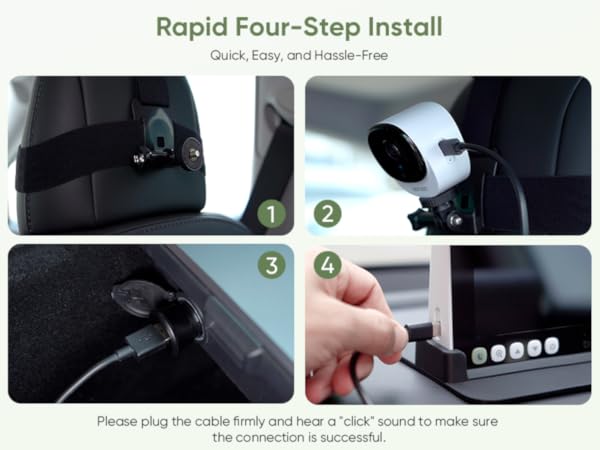 Rapid Four-Step Install

Quick, Easy, and Hassle-Free

1

2

3

4

Please plug the cable firmly and hear a "click" sound to make sure the connection is successful.