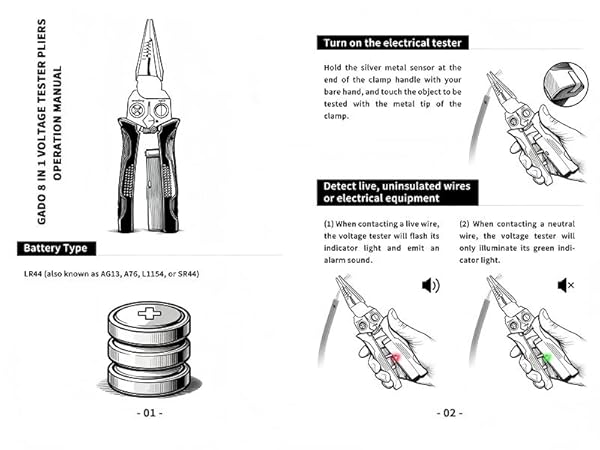 GADO 8 IN 1 VOLTAGE TESTER PLIERS
OPERATION MANUAL

Battery Type

LR44 (also known as AG13, A76, L1154, or SR44)

- 01 -

Turn on the electrical tester

Hold the silver metal sensor at the end of the clamp handle with your bare hand, and touch the object to be tested with the metal tip of the clamp.

Detect live, uninsulated wires or electrical equipment

(1) When contacting a live wire, the voltage tester will flash its indicator light and emit an alarm sound.

(2) When contacting a neutral wire, the voltage tester will only illuminate its green indicator light.

- 02 -