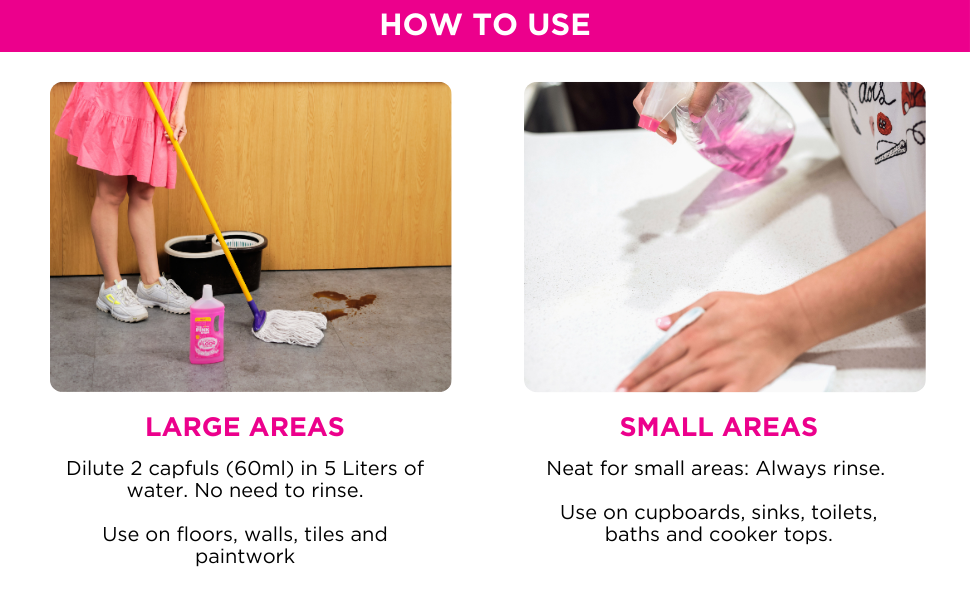 HOW TO USE

LARGE AREAS

Dilute 2 capfuls (60ml) in 5 Liters of water. No need to rinse.

Use on floors, walls, tiles and paintwork

SMALL AREAS

Neat for small areas: Always rinse.

Use on cupboards, sinks, toilets, baths and cooker tops.