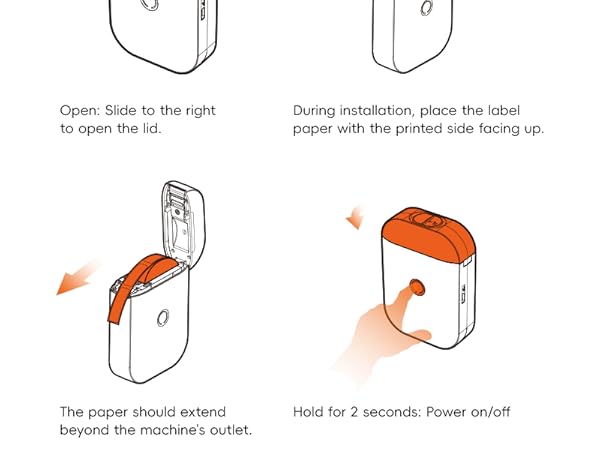 Open: Slide to the right to open the lid.

During installation, place the label paper with the printed side facing up.

The paper should extend beyond the machine's outlet.

Hold for 2 seconds: Power on/off