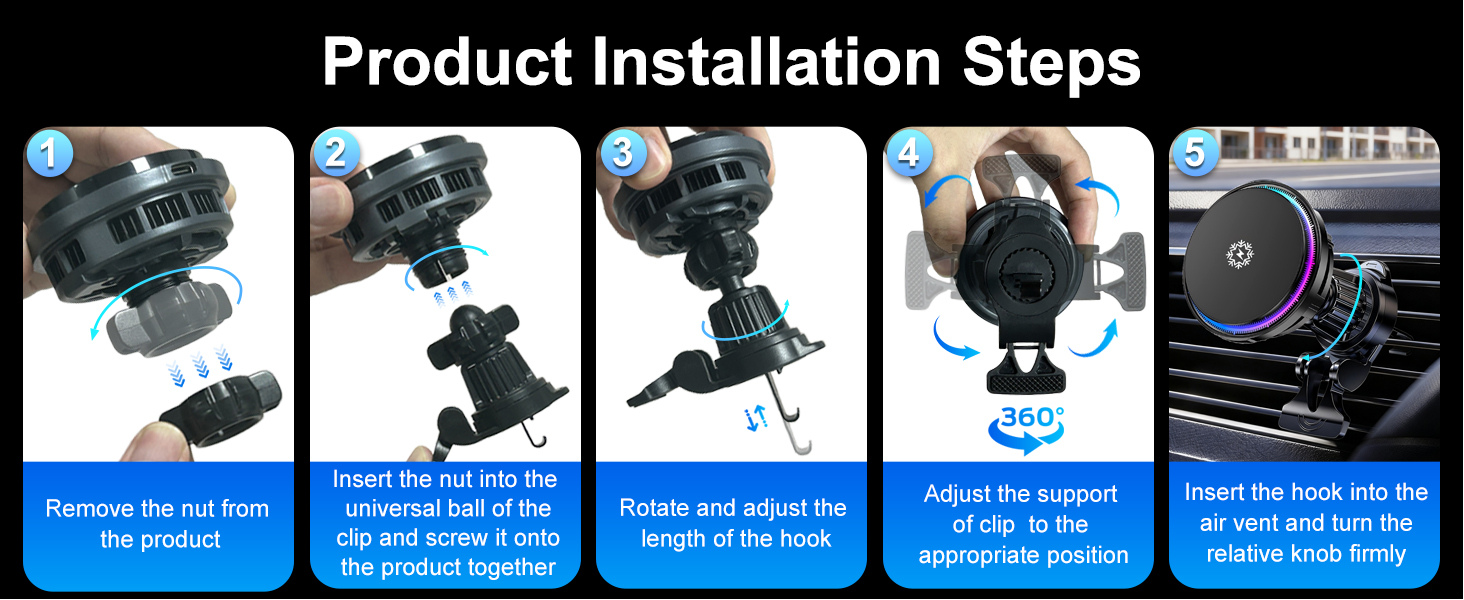 Product Installation Steps

1

Remove the nut from the product

2

Insert the nut into the universal ball of the clip and screw it onto the product together

3

Rotate and adjust the length of the hook

4

360°

Adjust the support of clip to the appropriate position

5

Insert the hook into the air vent and turn the relative knob firmly