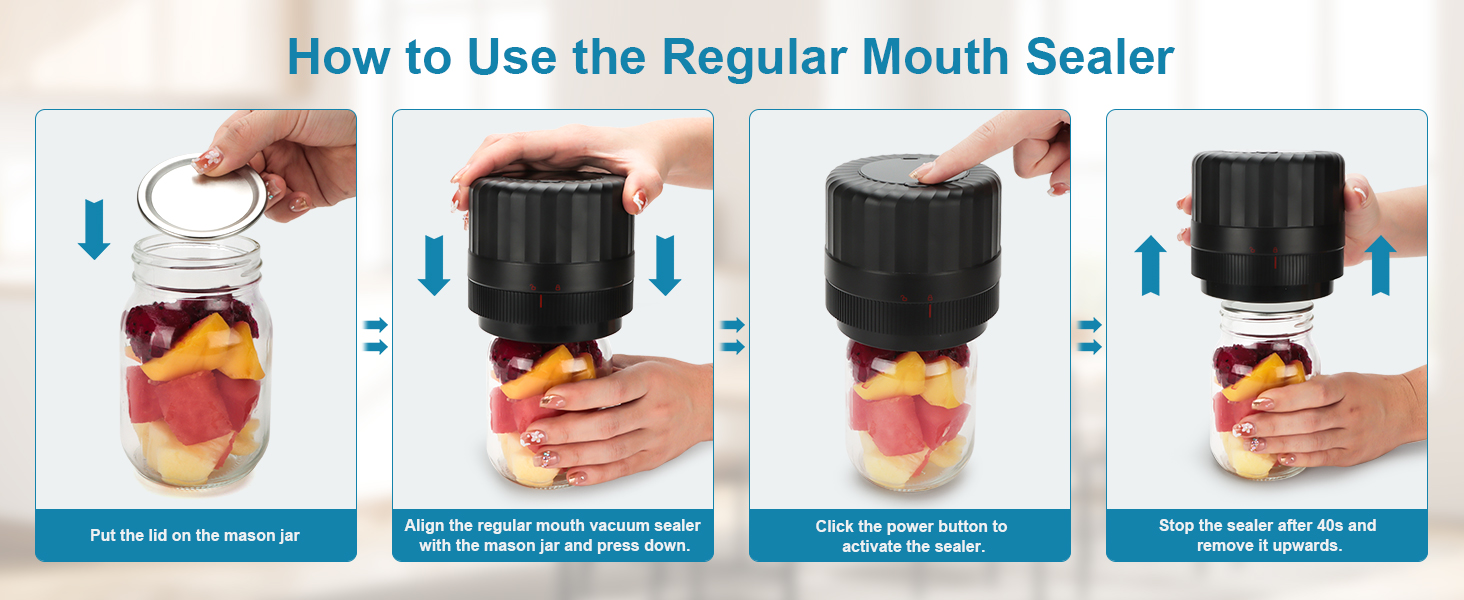 How to Use the Regular Mouth Sealer

Put the lid on the mason jar

Align the regular mouth vacuum sealer with the mason jar and press down.

Click the power button to activate the sealer.

Stop the sealer after 40s and remove it upwards.